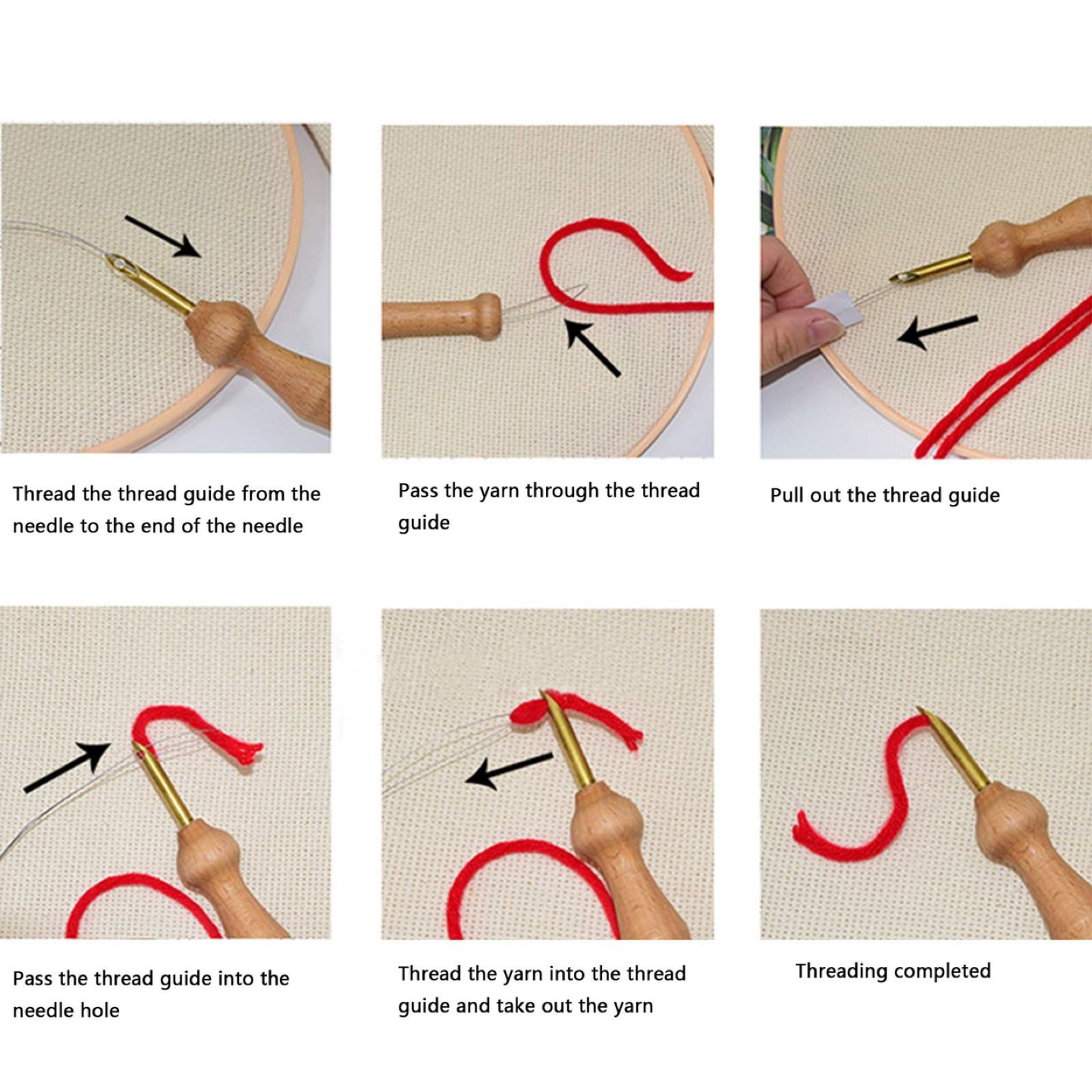 Thread the thread guide from the needle to the end of the needle

Pass the yarn through the thread guide

Pull out the thread guide

Pass the thread guide into the needle hole

Thread the yarn into the thread guide and take out the yarn

Threading completed